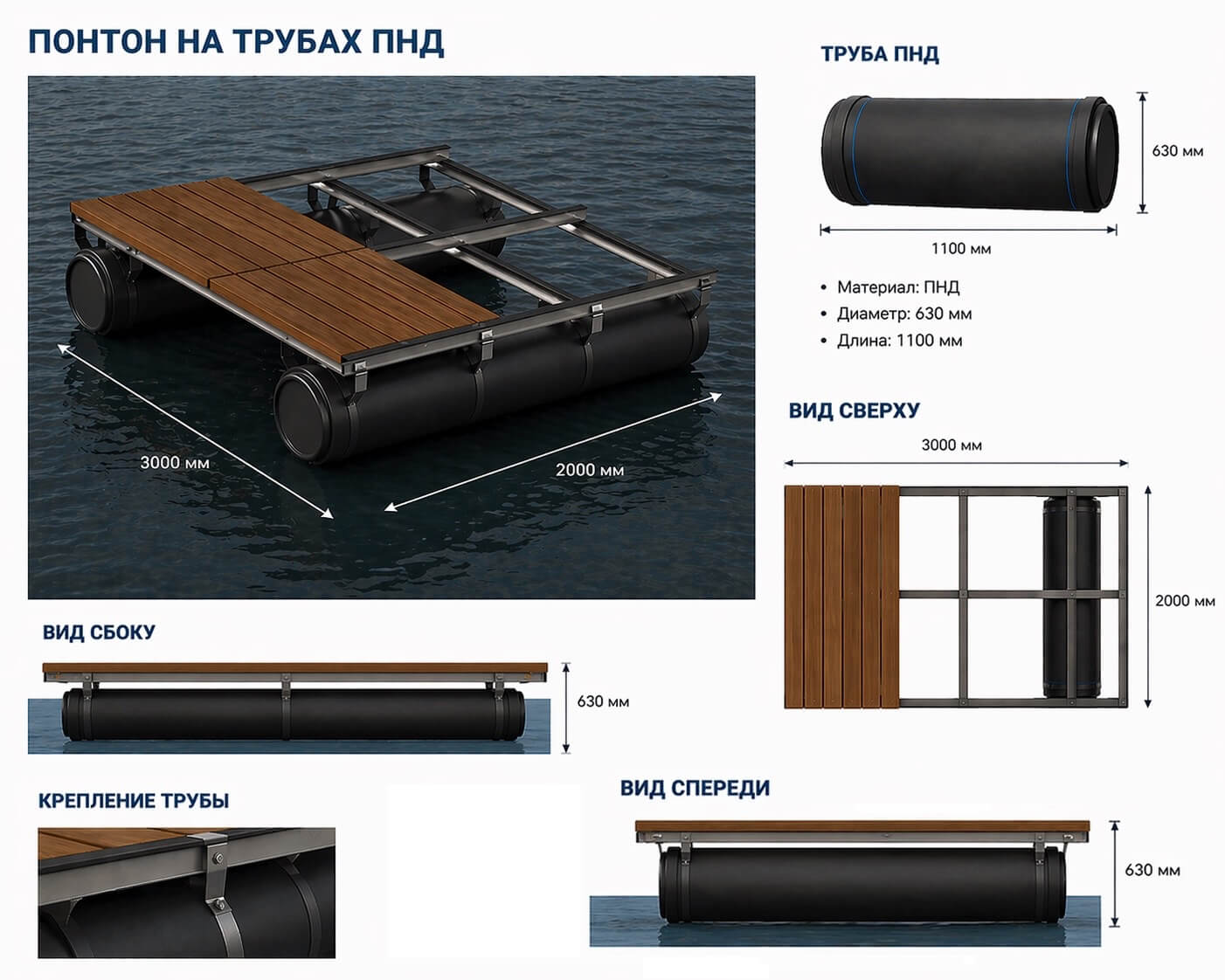 ПОНТОН НА ТРУБАХ ПНД

3000 мм

2000 мм

ТРУБА ПНД

630 мм

1100 мм

• Материал: ПНД
• Диаметр: 630 мм
• Длина: 1100 мм

ВИД СВЕРХУ

3000 мм

2000 мм

ВИД СБОКУ

630 мм

КРЕПЛЕНИЕ ТРУБЫ

ВИД СПЕРЕДИ

630 мм