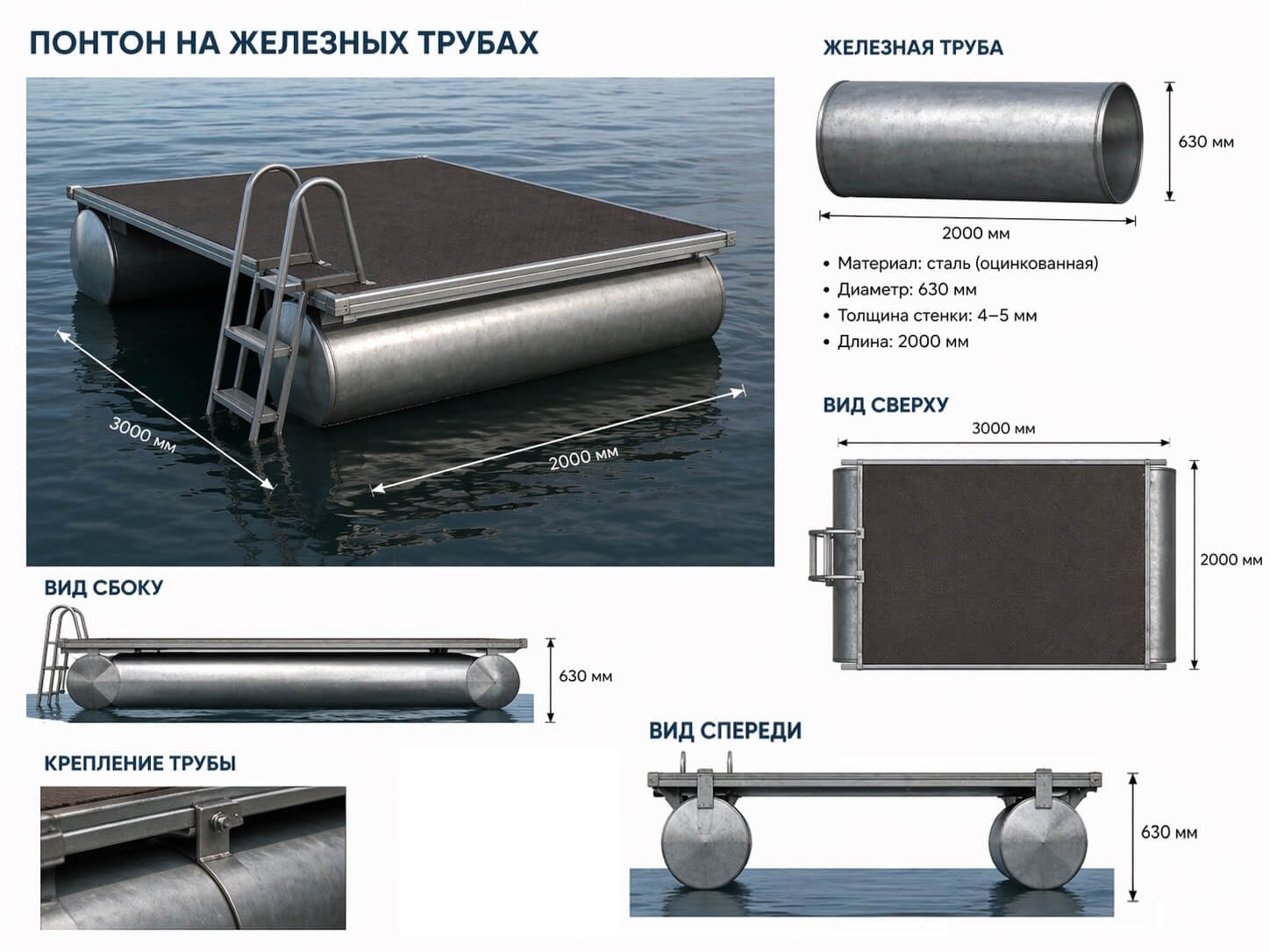 ПОНТОН НА ЖЕЛЕЗНЫХ ТРУБАХ

3000 мм

2000 мм

ЖЕЛЕЗНАЯ ТРУБА

630 мм

2000 мм

• Материал: сталь (оцинкованная)
• Диаметр: 630 мм
• Толщина стенки: 4–5 мм
• Длина: 2000 мм

ВИД СВЕРХУ

3000 мм

2000 мм

ВИД СБОКУ

630 мм

КРЕПЛЕНИЕ ТРУБЫ

ВИД СПЕРЕДИ

630 мм